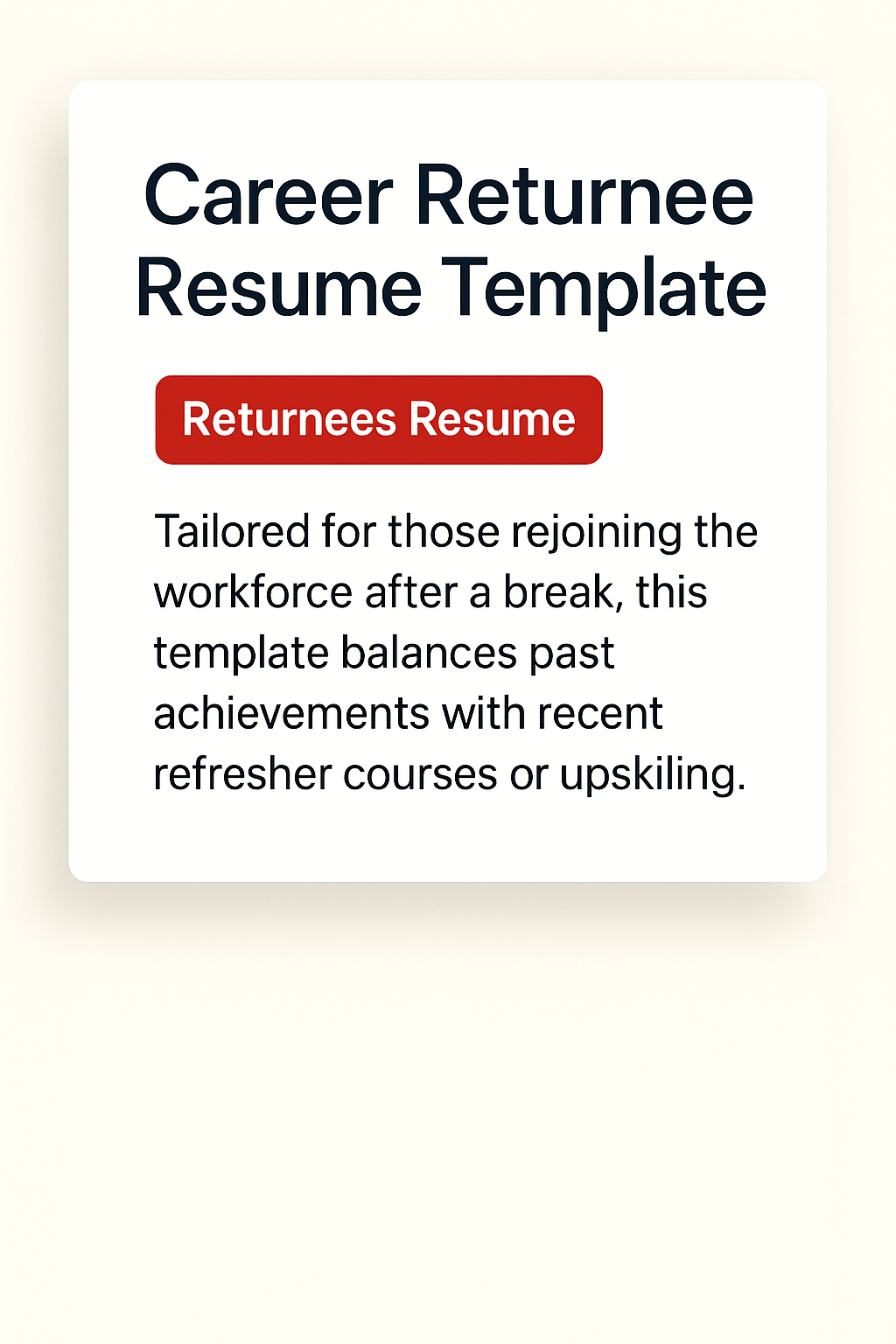 Career Returnee Resume Template

Returnees Resume

Tailored for those rejoining the workforce after a break, this template balances past achievements with recent refresher courses or upskiling.