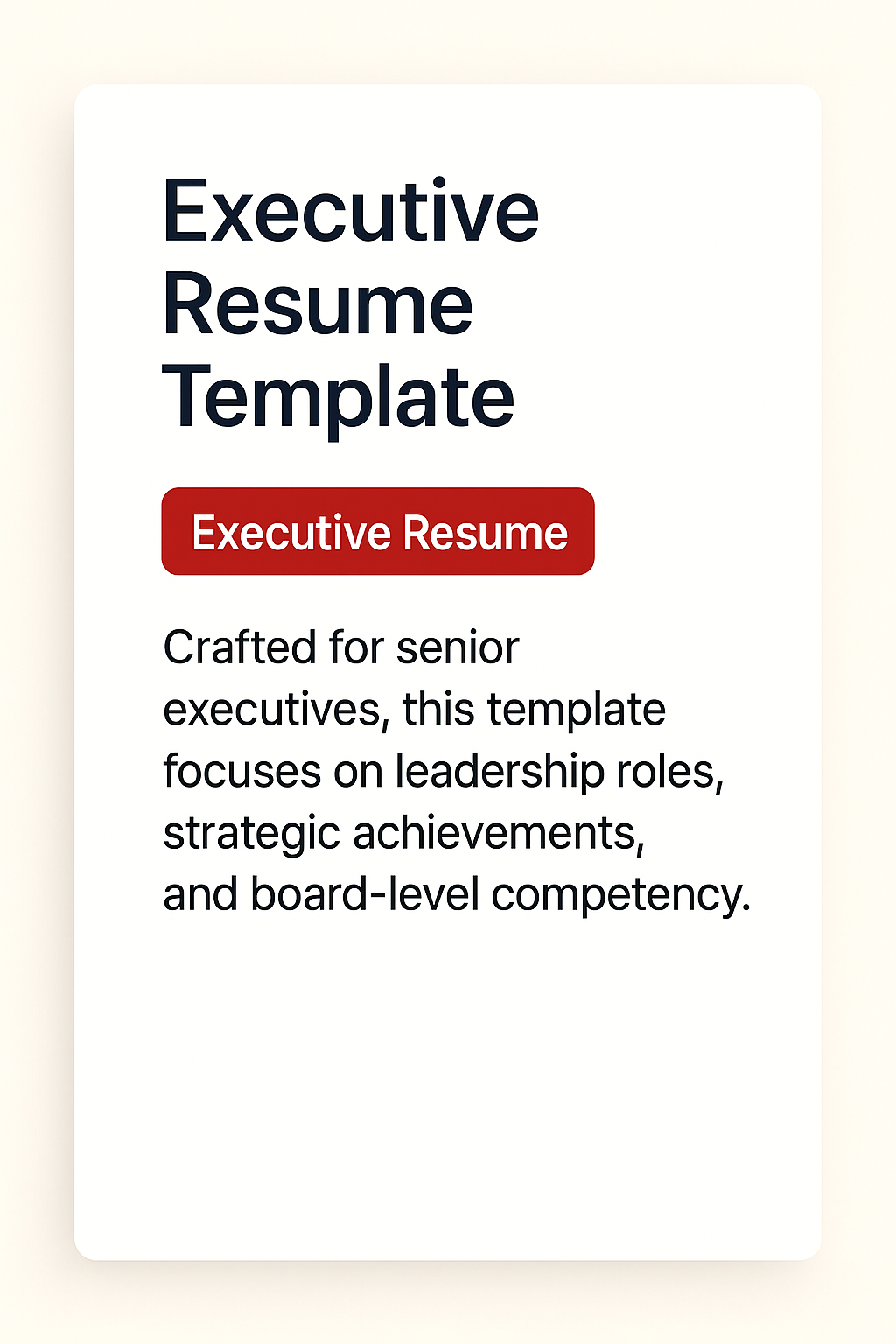 Executive Resume Template

Executive Resume

Crafted for senior executives, this template focuses on leadership roles, strategic achievements, and board-level competency.