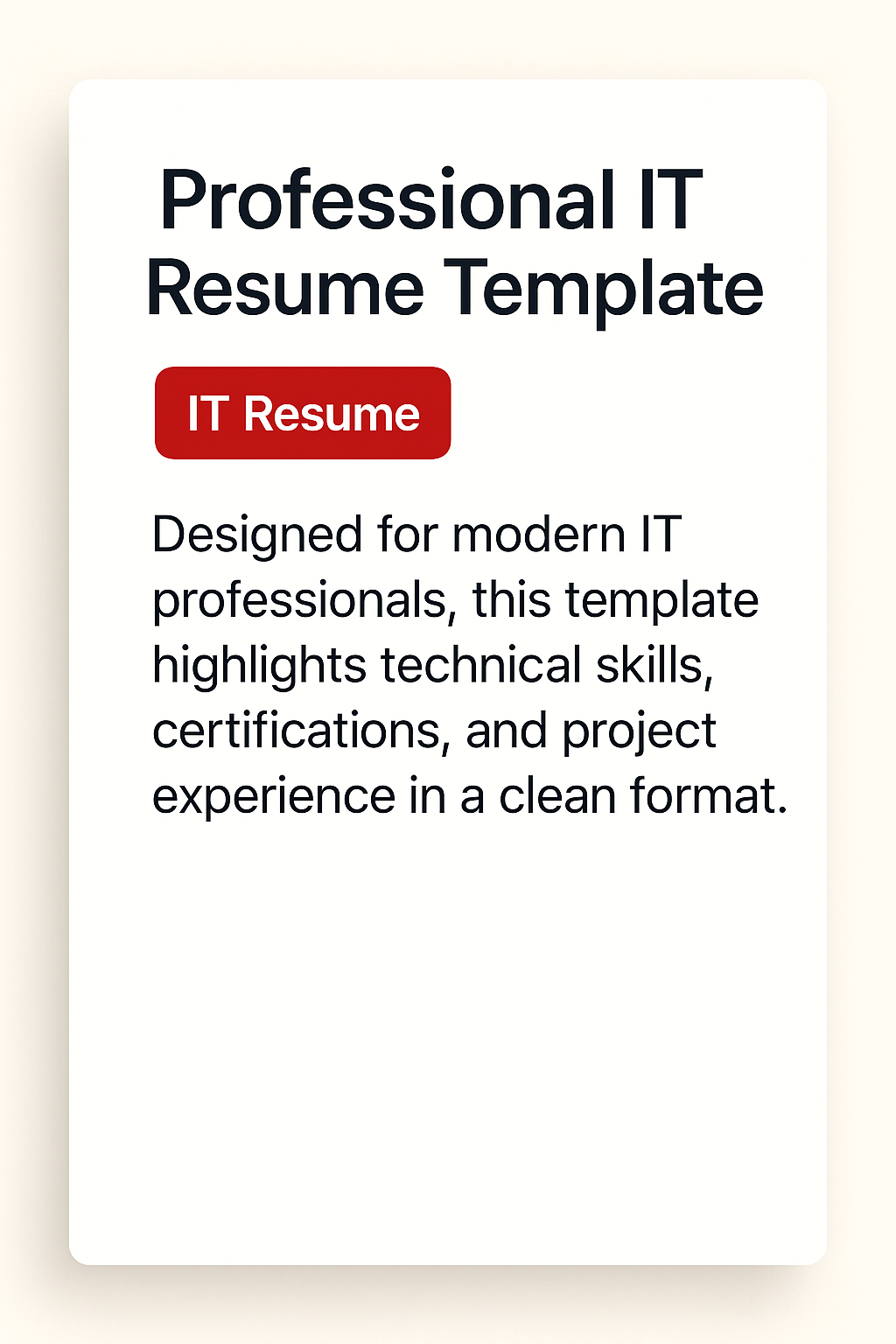 Professional IT
Resume Template

IT Resume

Designed for modern IT professionals, this template highlights technical skills, certifications, and project experience in a clean format.